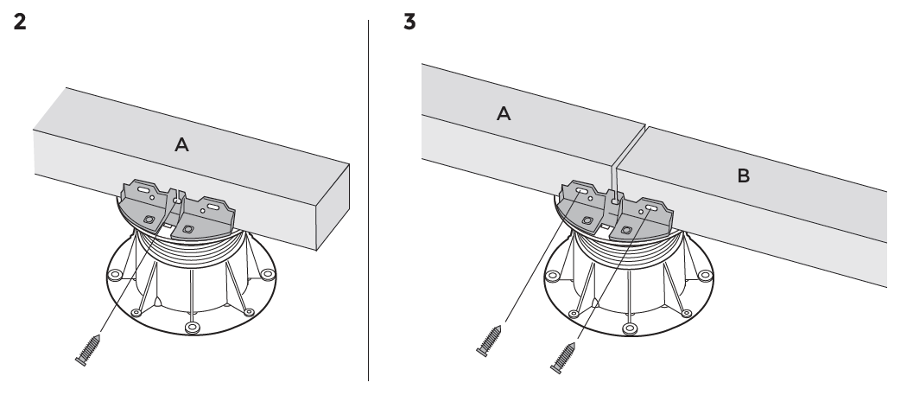 2

A

3

A

B